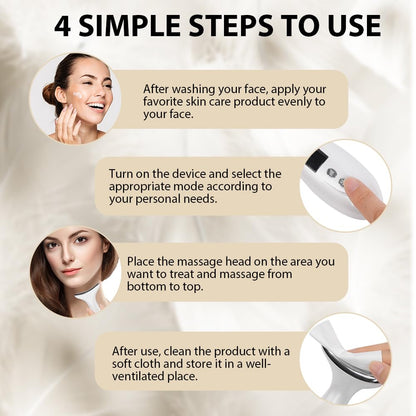 4 SIMPLE STEPS TO USE

After washing your face, apply your favorite skin care product evenly to your face.

Turn on the device and select the appropriate mode according to your personal needs.

Place the massage head on the area you want to treat and massage from bottom to top.

After use, clean the product with a soft cloth and store it in a well-ventilated place.