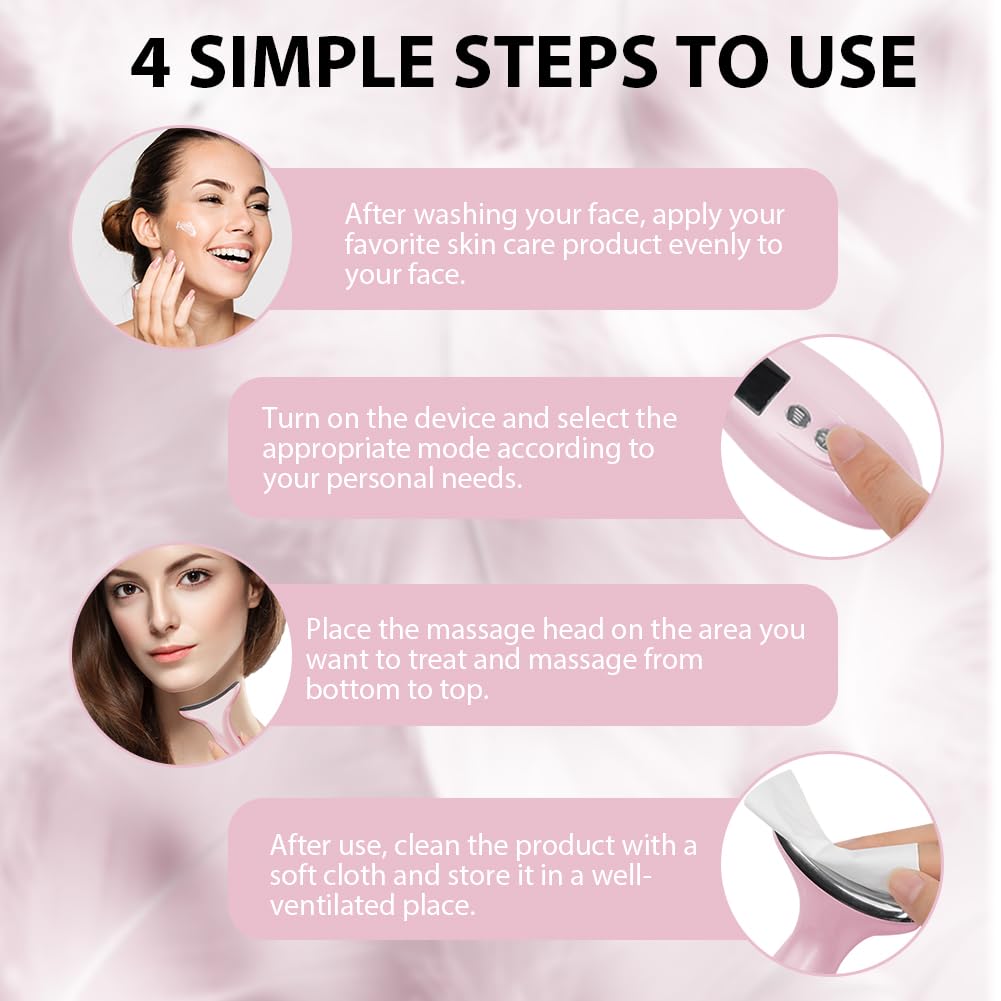 4 SIMPLE STEPS TO USE

After washing your face, apply your favorite skin care product evenly to your face.

Turn on the device and select the appropriate mode according to your personal needs.

Place the massage head on the area you want to treat and massage from bottom to top.

After use, clean the product with a soft cloth and store it in a well-ventilated place.